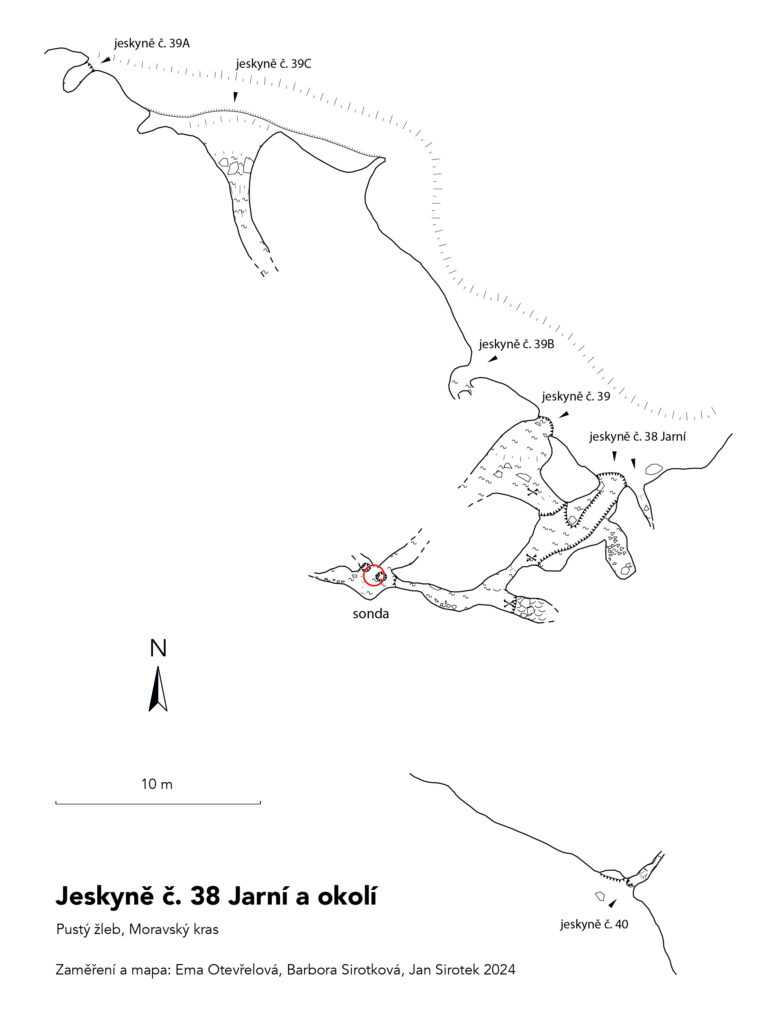 jeskyně č. 39A

jeskyně č. 39C

jeskyně č. 39B

jeskyně č. 39

jeskyně č. 38 Jarní

sonda

N

10 m

jeskyně č. 40

Jeskyně č. 38 Jarní a okolí

Pustý žleb, Moravský kras

Zaměření a mapa: Ema Otevřelová, Barbora Sirotková, Jan Sirotek 2024